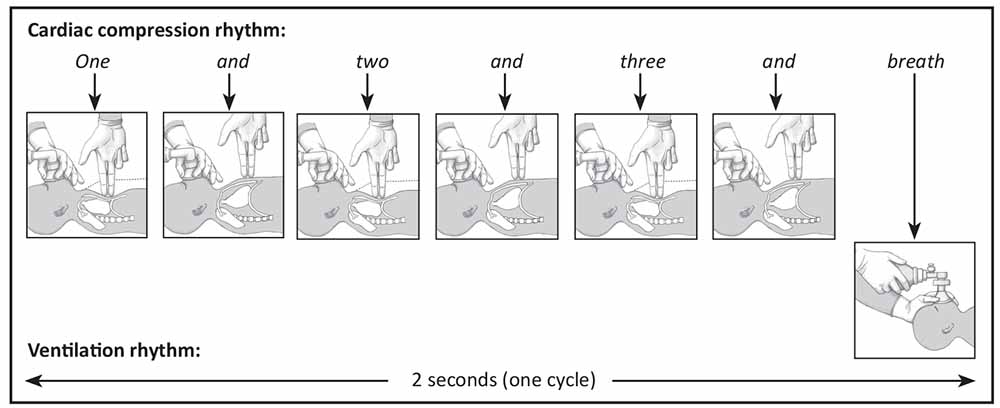 Cardiac compression rhythm:

One

and

two

and

three

and

breath

Ventilation rhythm:

2 seconds (one cycle)